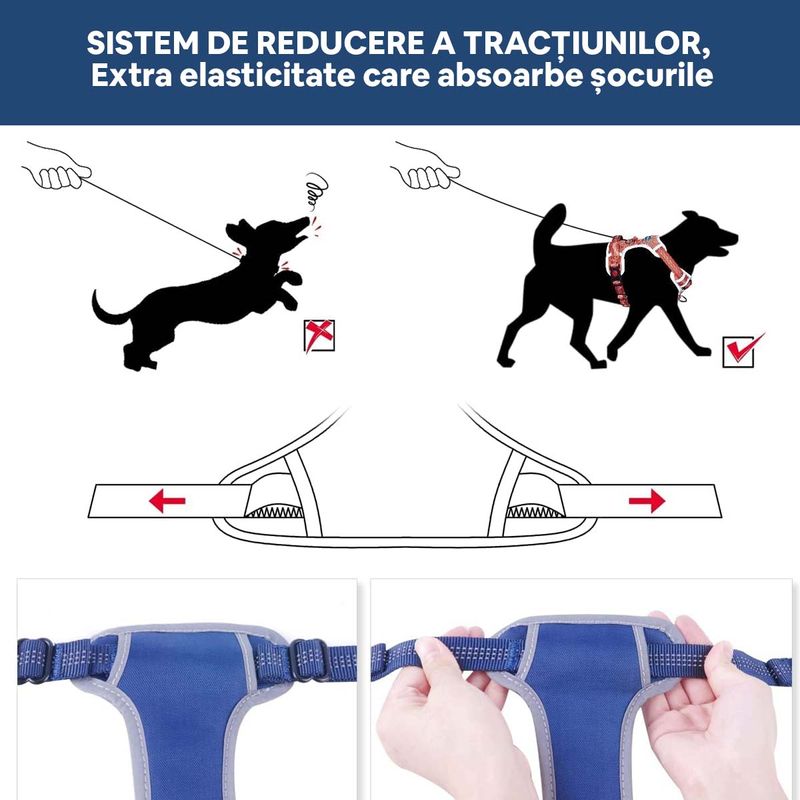 SISTEM DE REDUCERE A TRACȚIUNILOR,
Extra elasticitate care absoarbe șocurile