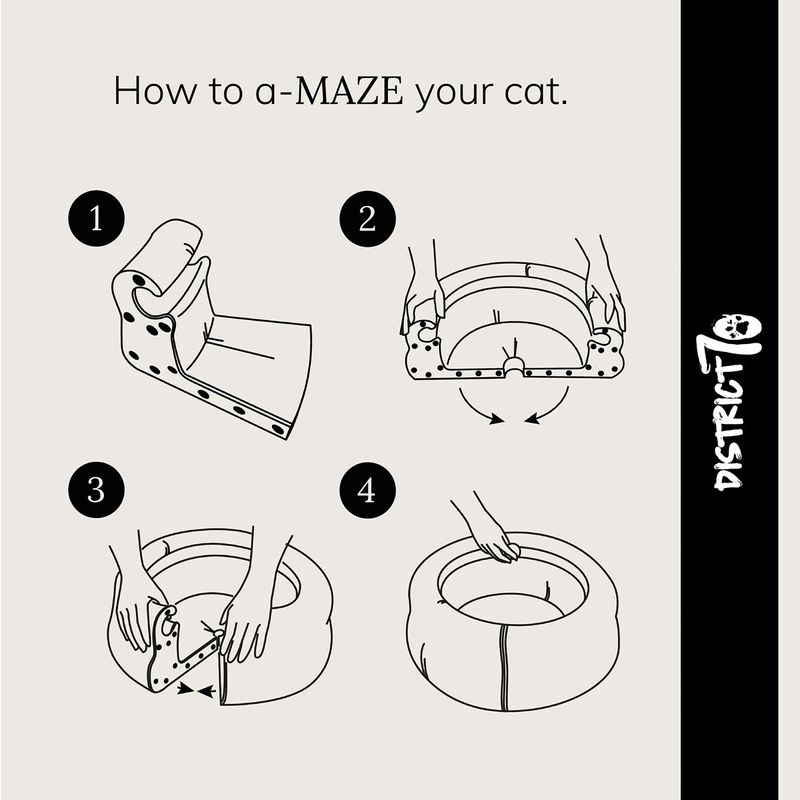 How to a-MAZE your cat.

1

2

3

4

DISTRICT 70